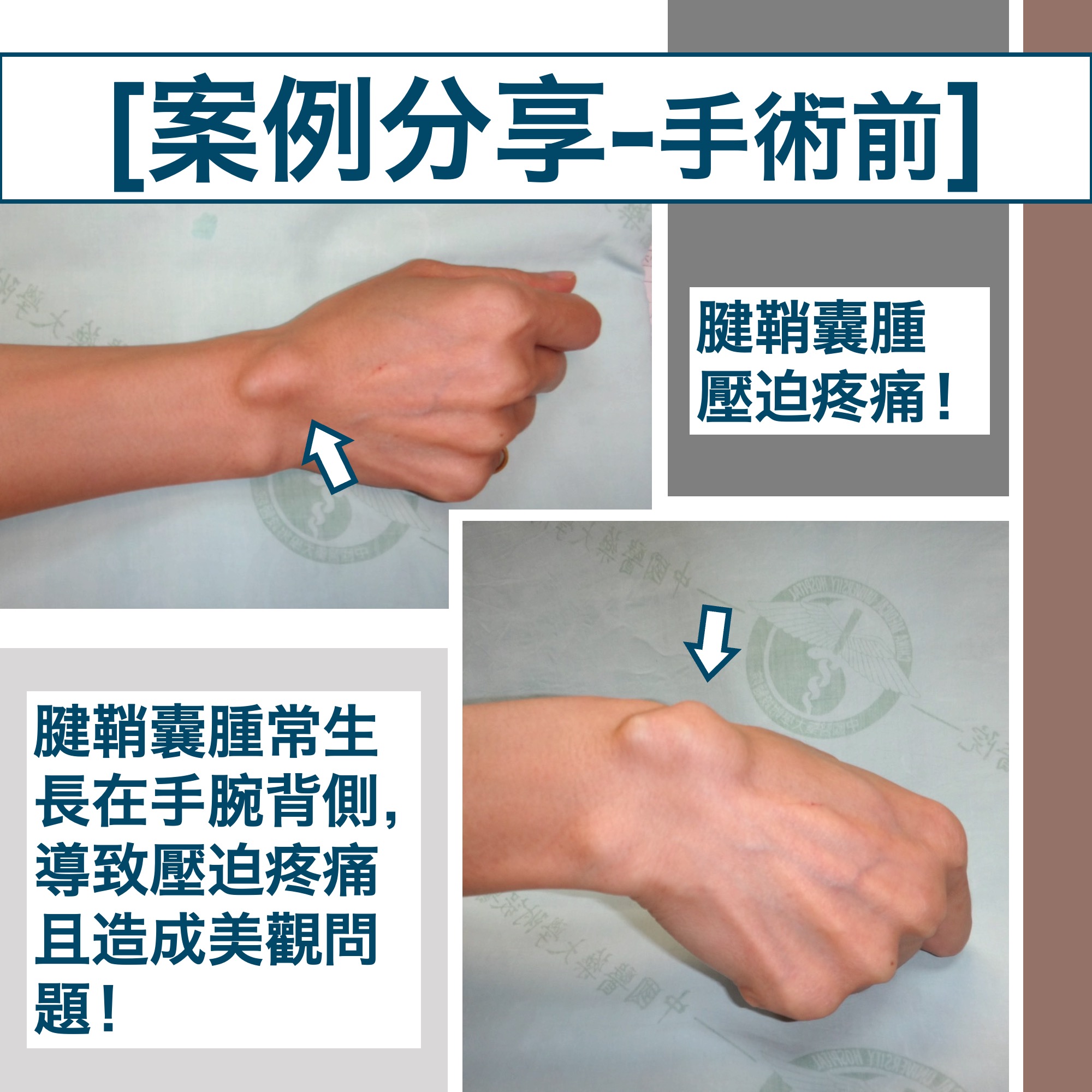 [案例分享-手術前]

腱鞘囊腫
壓迫疼痛！

腱鞘囊腫常生長在手腕背側，導致壓迫疼痛且造成美觀問題！